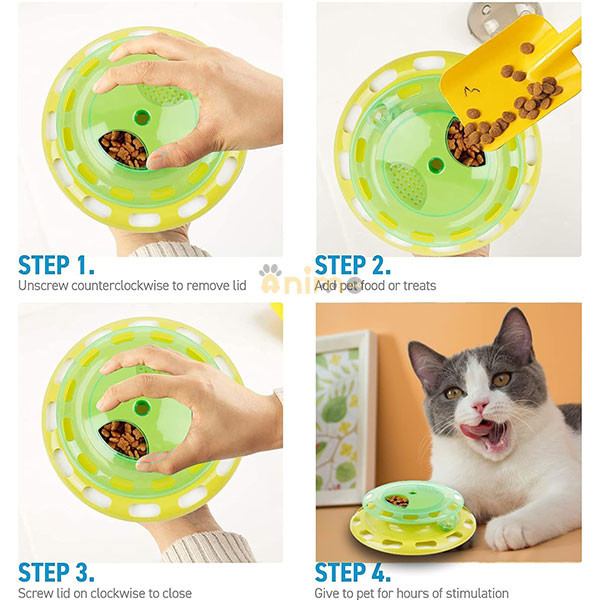 STEP 1.
Unscrew counterclockwise to remove lid

STEP 2.
Add pet food or treats

Animo

STEP 3.
Screw lid on clockwise to close

STEP 4.
Give to pet for hours of stimulation